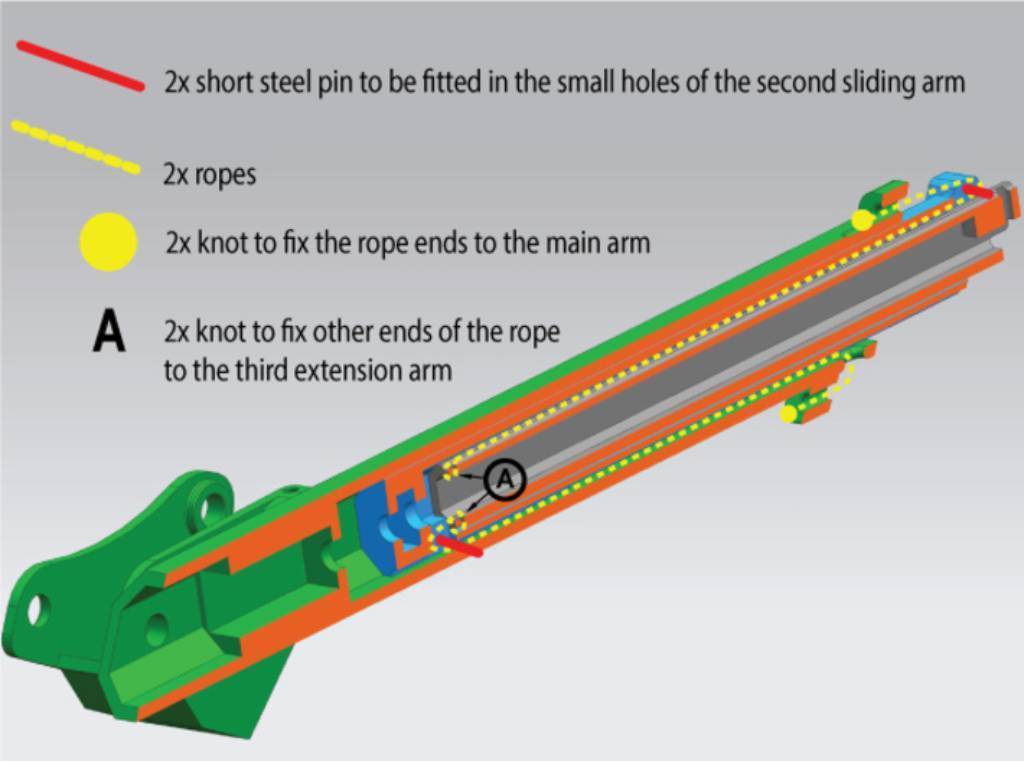 2x short steel pin to be fitted in the small holes of the second sliding arm

2x ropes

2x knot to fix the rope ends to the main arm

A

2x knot to fix other ends of the rope to the third extension arm

A