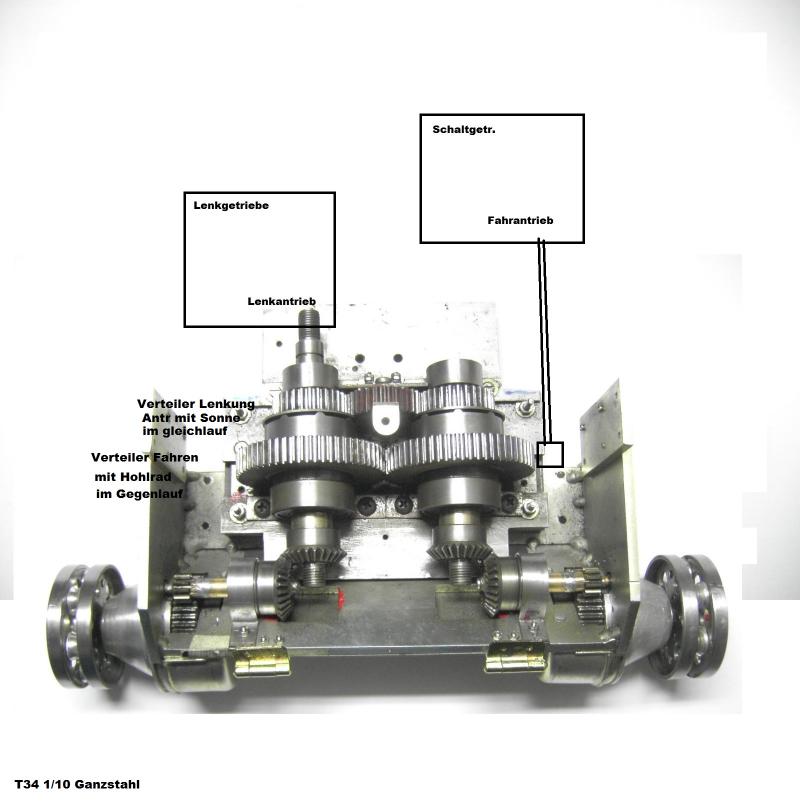 Schaltgetr.

Fahrantrieb

Lenkgetriebe

Lenkantrieb

Verteiler Lenkung
Antr mit Sonne
im gleichlauf

Verteiler Fahren
mit Hohlrad
im Gegenlauf

T34 1/10 Ganzstahl