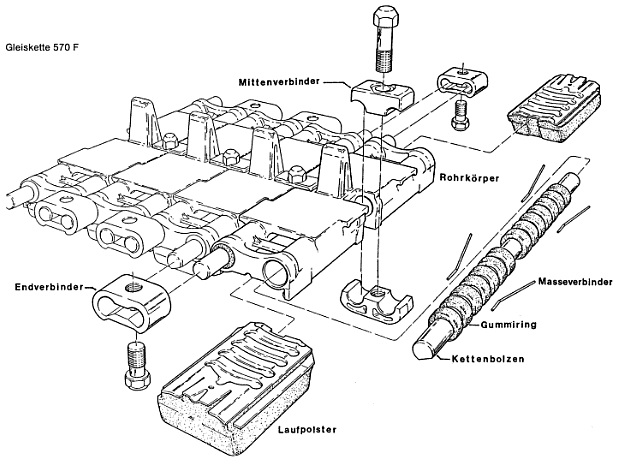 Gleiskette 570 F

Mittenverbinder

Rohrkörper

Endverbinder

Masseverbinder

Gummiring

Kettenbolzen

Laufpolster