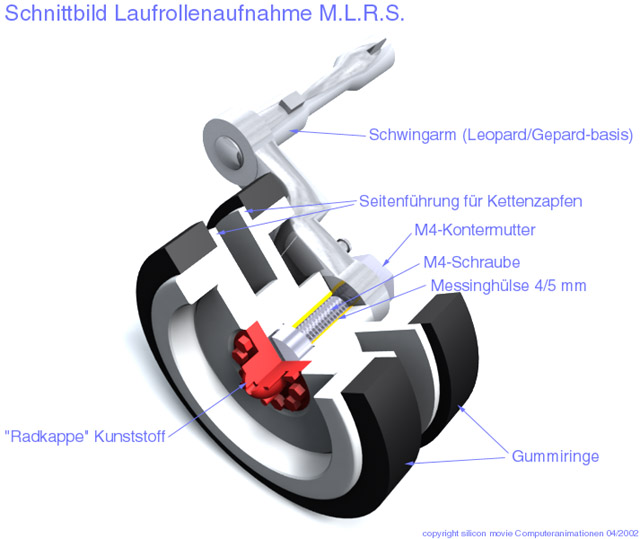 Schnittbild Laufrollenaufnahme M.L.R.S.

Schwingarm (Leopard/Gepard-basis)

Seitenführung für Kettenzapfen

M4-Kontermutter

M4-Schraube

Messinghülse 4/5 mm

"Radkappe" Kunststoff

Gummiringe

copyright silicon movie Computeranimationen 04/2002